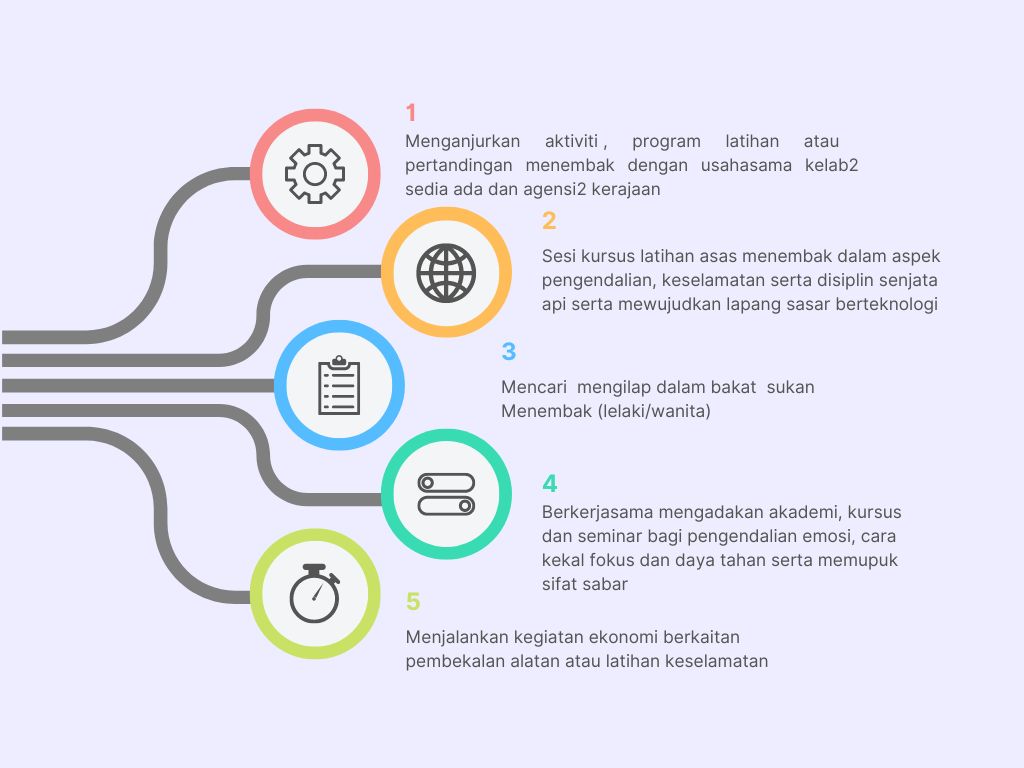 1

Menganjurkan aktiviti , program latihan atau pertandingan menembak dengan usahasama kelab2 sedia ada dan agensi2 kerajaan

2

Sesi kursus latihan asas menembak dalam aspek pengendalian, keselamatan serta disiplin senjata api serta mewujudkan lapang sasar berteknologi

3

Mencari mengilap dalam bakat sukan Menembak (lelaki/wanita)

4

Berkerjasama mengadakan akademi, kursus dan seminar bagi pengendalian emosi, cara kekal fokus dan daya tahan serta memupuk sifat sabar

5

Menjalankan kegiatan ekonomi berkaitan pembekalan alatan atau latihan keselamatan